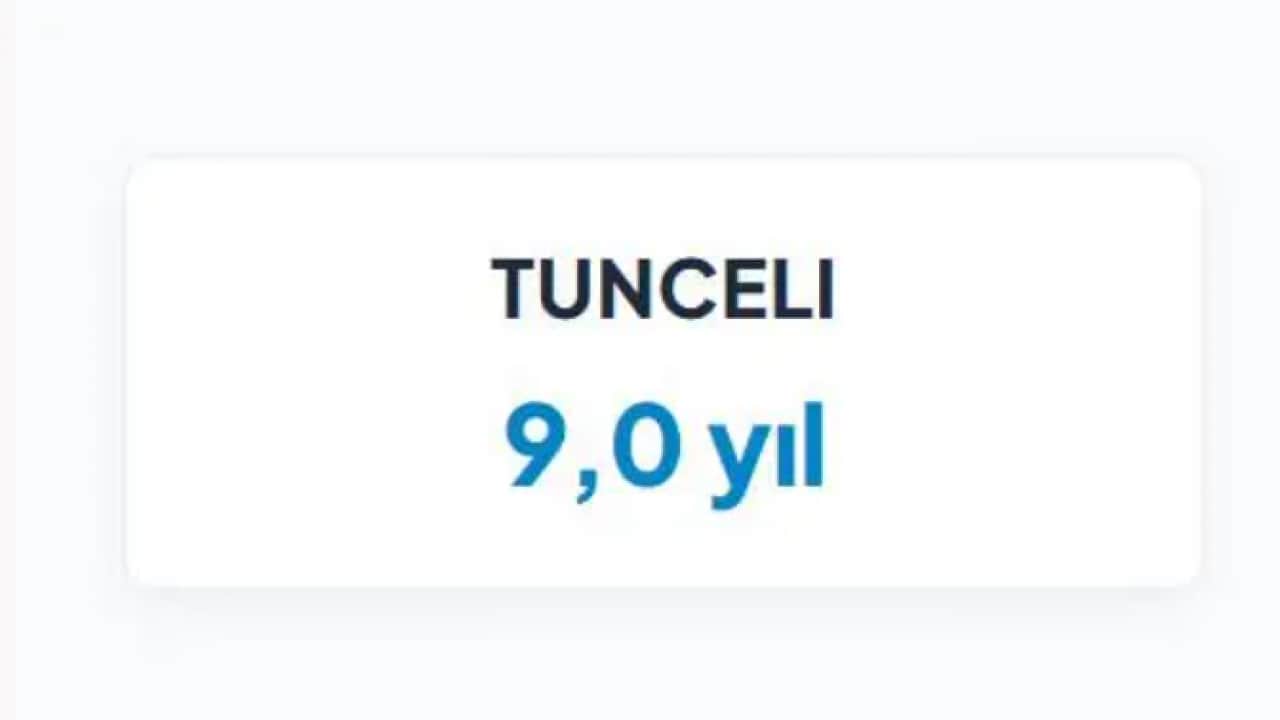 TUNCELI

9,0 yıl