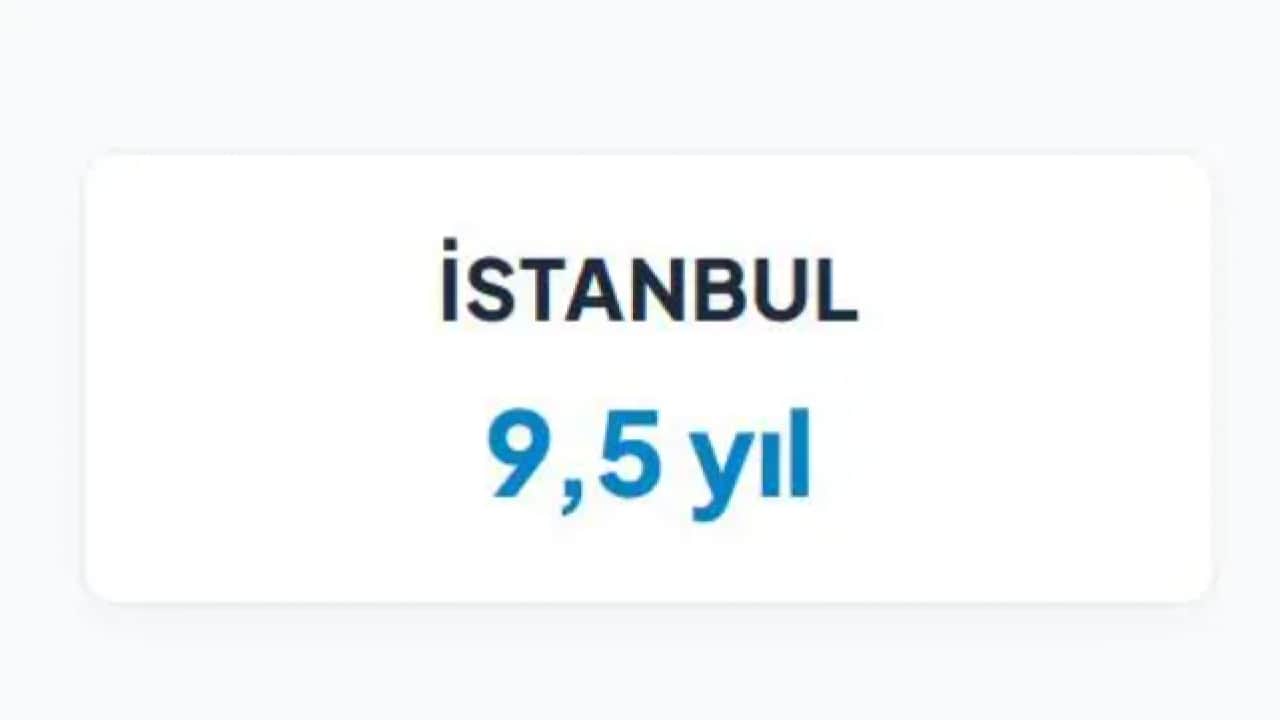 İSTANBUL

9,5 yıl