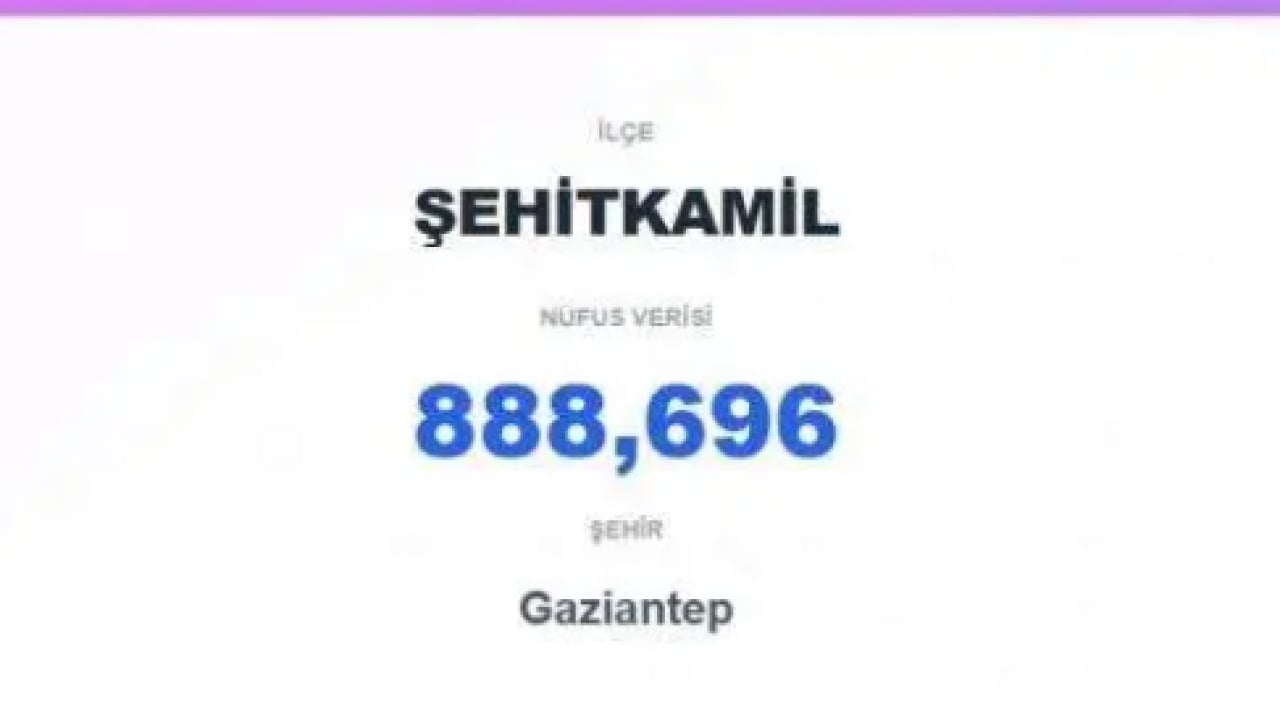 İLÇE

ŞEHİTKAMİL

NÜFUS VERİSİ

888,696

ŞEHİR

Gaziantep