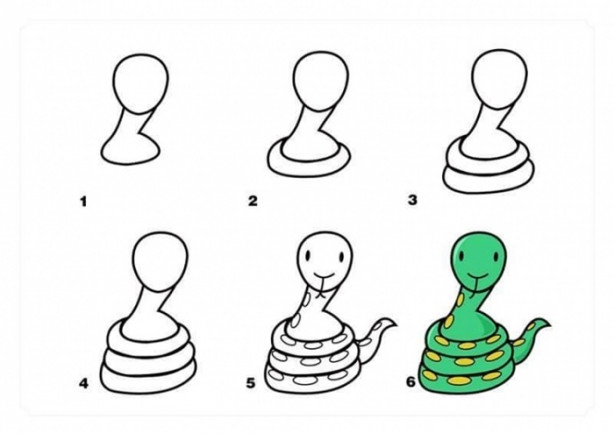 1

2

3

4

5

6