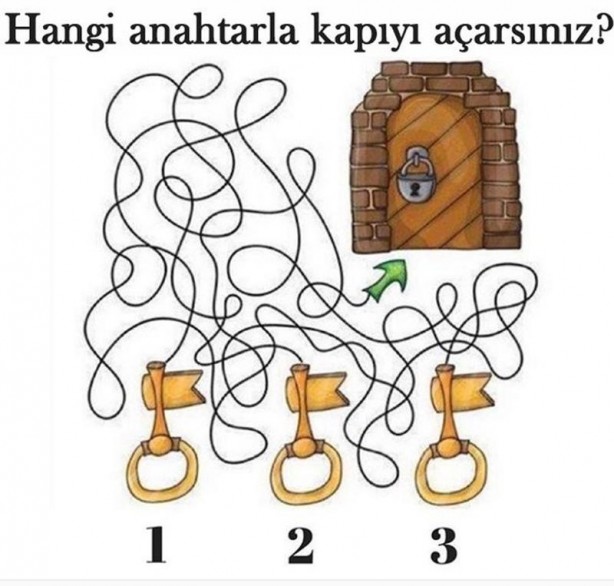 Hangi anahtarla kapıyı açarsınız?

1 2 3