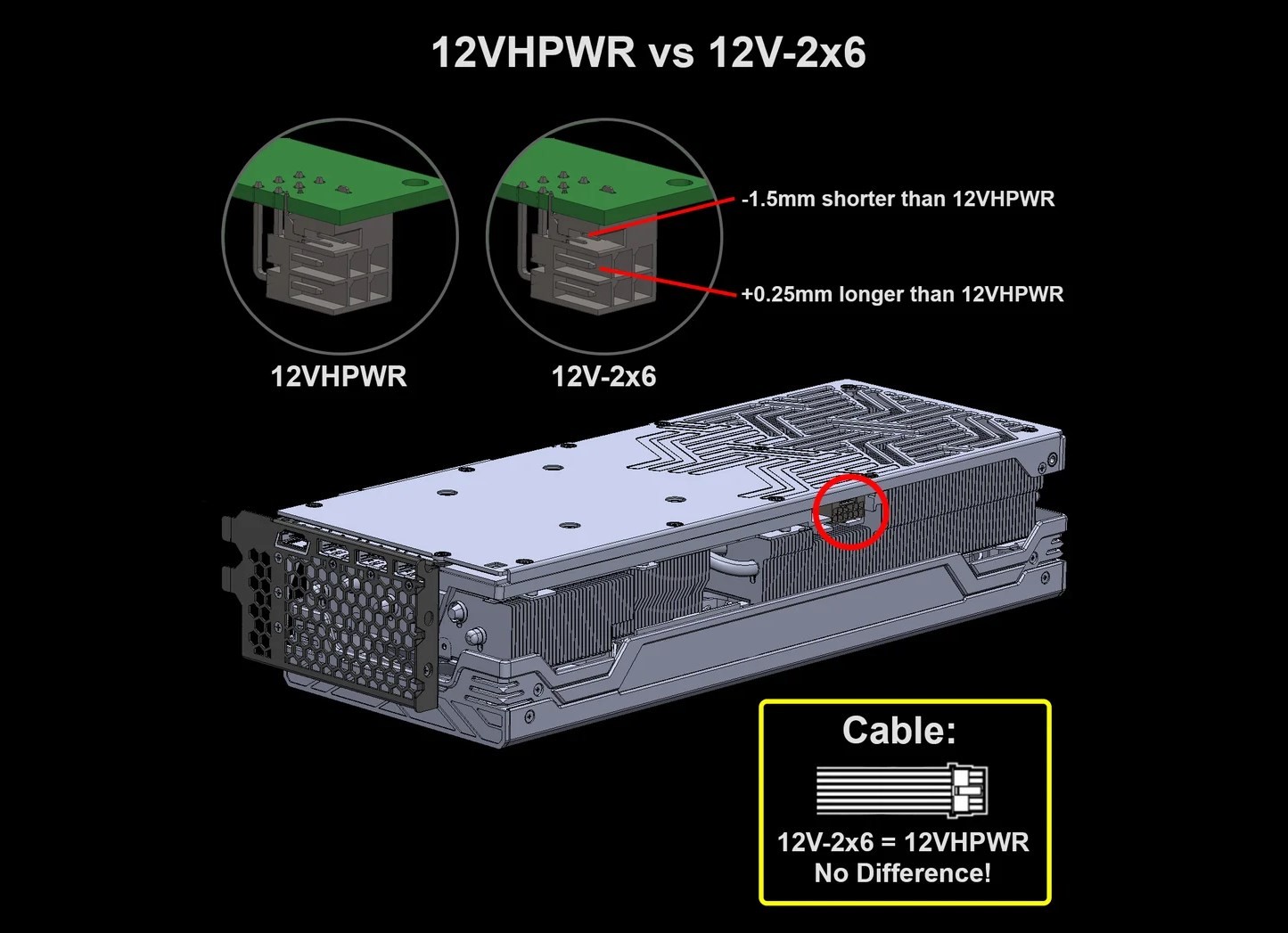 12VHPWR vs 12V-2x6

-1.5mm shorter than 12VHPWR

+0.25mm longer than 12VHPWR

12VHPWR

12V-2x6

Cable:

12V-2x6 = 12VHPWR
No Difference!