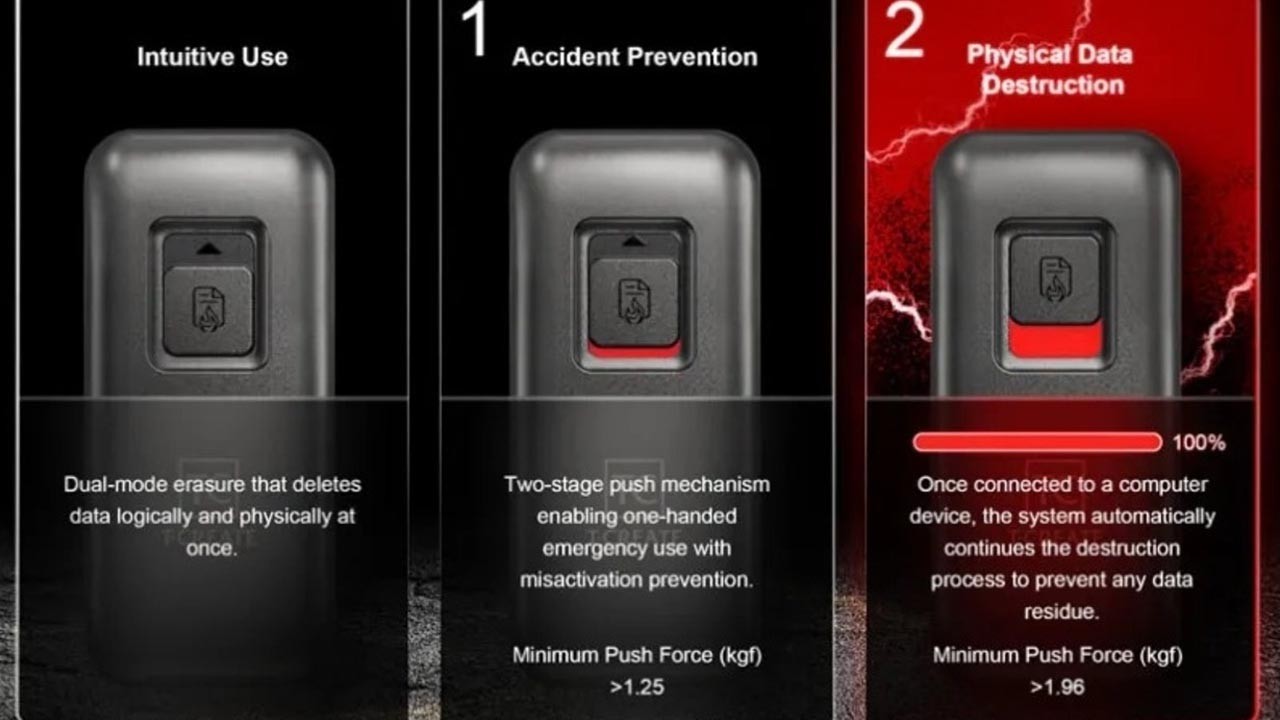 Intuitive Use

Dual-mode erasure that deletes data logically and physically at once.

1

Accident Prevention

Two-stage push mechanism enabling one-handed emergency use with misactivation prevention.

Minimum Push Force (kgf)
>1.25

2

Physical Data Destruction

100%

Once connected to a computer device, the system automatically continues the destruction process to prevent any data residue.

Minimum Push Force (kgf)
>1.96